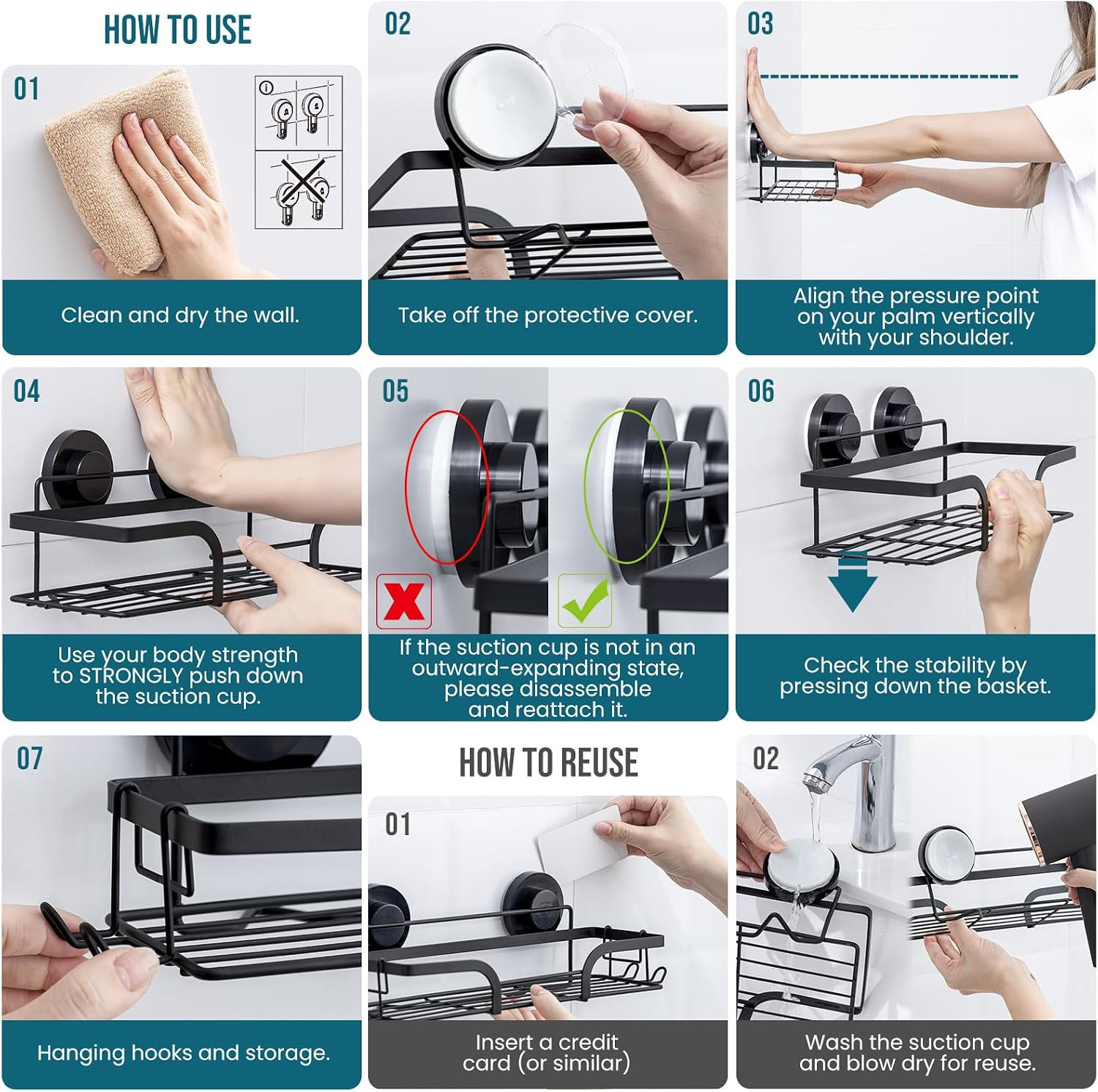 HOW TO USE

01

Clean and dry the wall.

02

Take off the protective cover.

03

Align the pressure point on your palm vertically with your shoulder.

04

Use your body strength to STRONGLY push down the suction cup.

05

If the suction cup is not in an outward-expanding state, please disassemble and reattach it.

06

Check the stability by pressing down the basket.

07

Hanging hooks and storage.

HOW TO REUSE

01

Insert a credit card (or similar)

02

Wash the suction cup and blow dry for reuse.